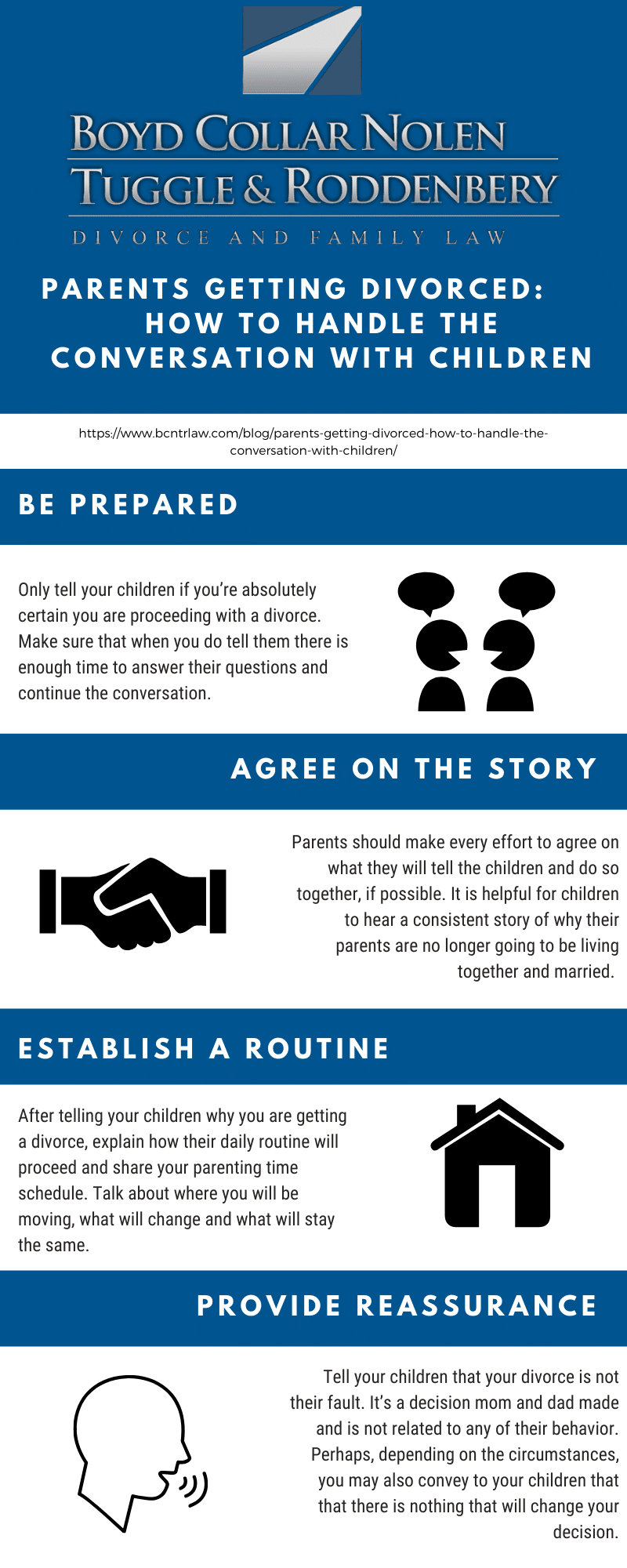 BOYD COLLAR NOLEN
TUGGLE & RODDENBERY
DIVORCE AND FAMILY LAW

PARENTS GETTING DIVORCED: HOW TO HANDLE THE CONVERSATION WITH CHILDREN

https://www.bcntrlaw.com/blog/parents-getting-divorced-how-to-handle-the-conversation-with-children/

BE PREPARED

Only tell your children if you're absolutely certain you are proceeding with a divorce. Make sure that when you do tell them there is enough time to answer their questions and continue the conversation.

AGREE ON THE STORY

Parents should make every effort to agree on what they will tell the children and do so together, if possible. It is helpful for children to hear a consistent story of why their parents are no longer going to be living together and married.

ESTABLISH A ROUTINE

After telling your children why you are getting a divorce, explain how their daily routine will proceed and share your parenting time schedule. Talk about where you will be moving, what will change and what will stay the same.

PROVIDE REASSURANCE

Tell your children that your divorce is not their fault. It's a decision mom and dad made and is not related to any of their behavior. Perhaps, depending on the circumstances, you may also convey to your children that that there is nothing that will change your decision.